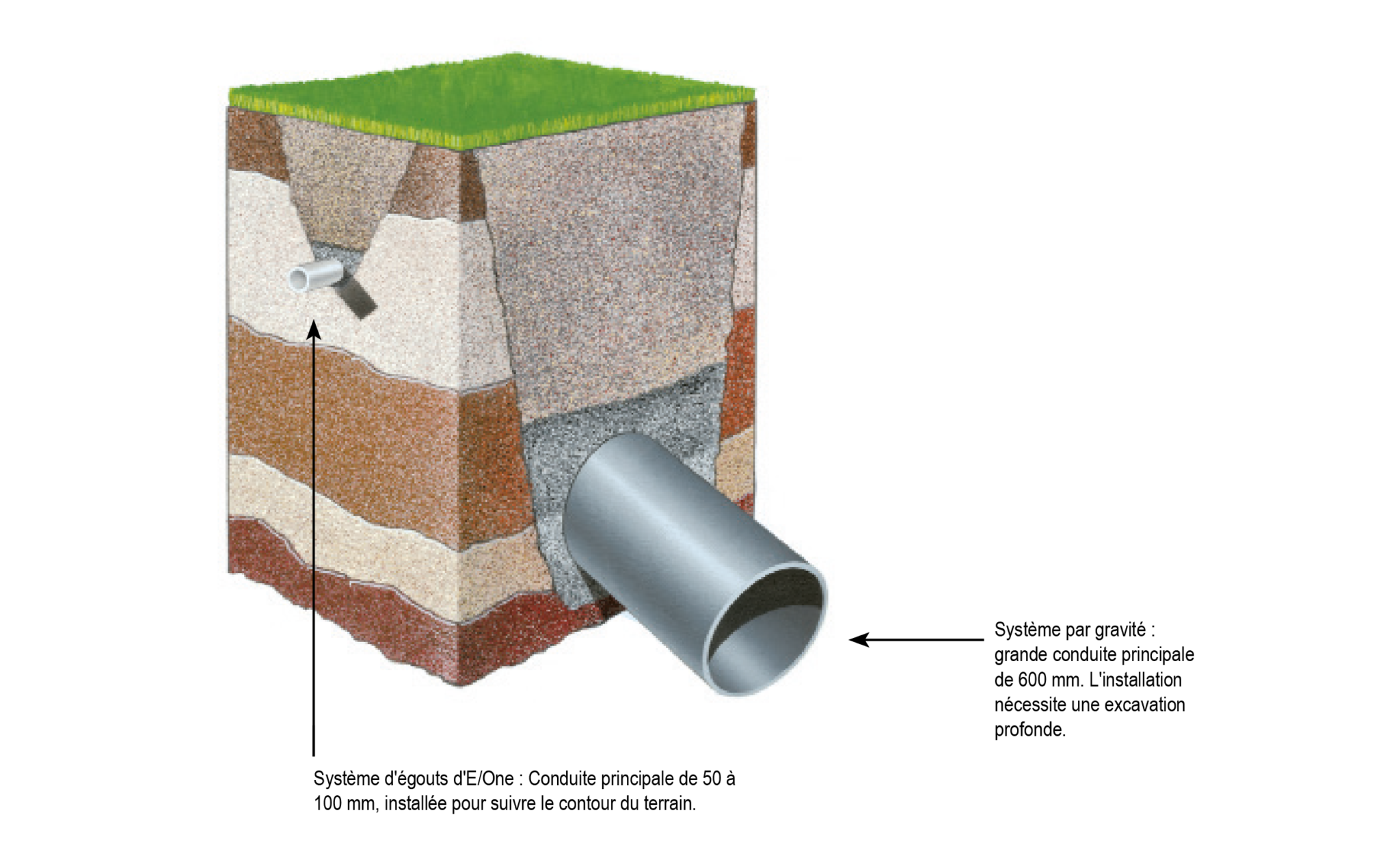 Système par gravité : grande conduite principale de 600 mm. L'installation nécessite une excavation profonde.

Système d'égouts d'E/One : Conduite principale de 50 à 100 mm, installée pour suivre le contour du terrain.